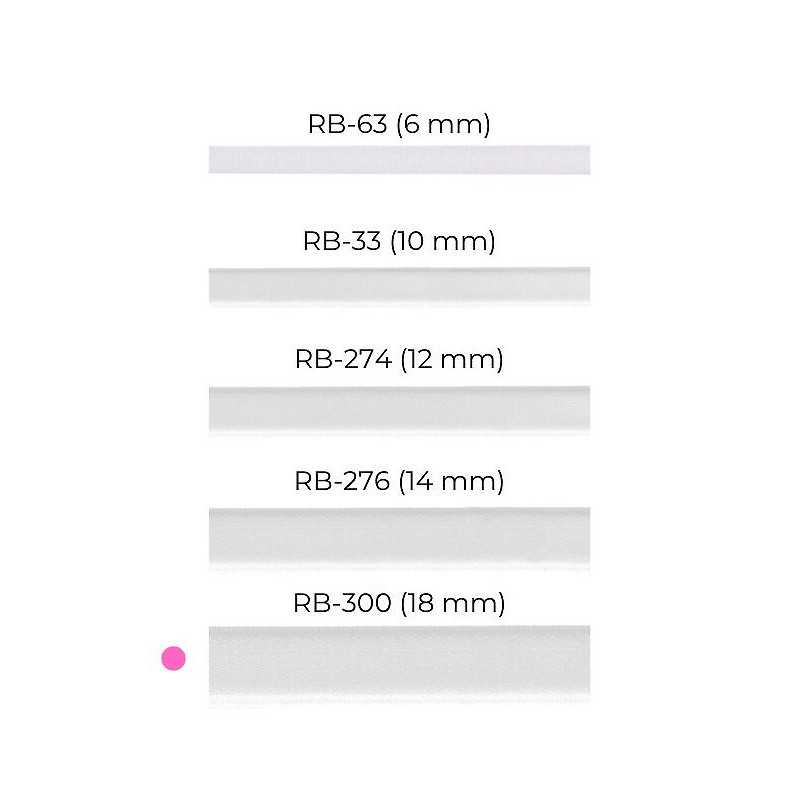 RB-63 (6 mm)

RB-33 (10 mm)

RB-274 (12 mm)

RB-276 (14 mm)

RB-300 (18 mm)