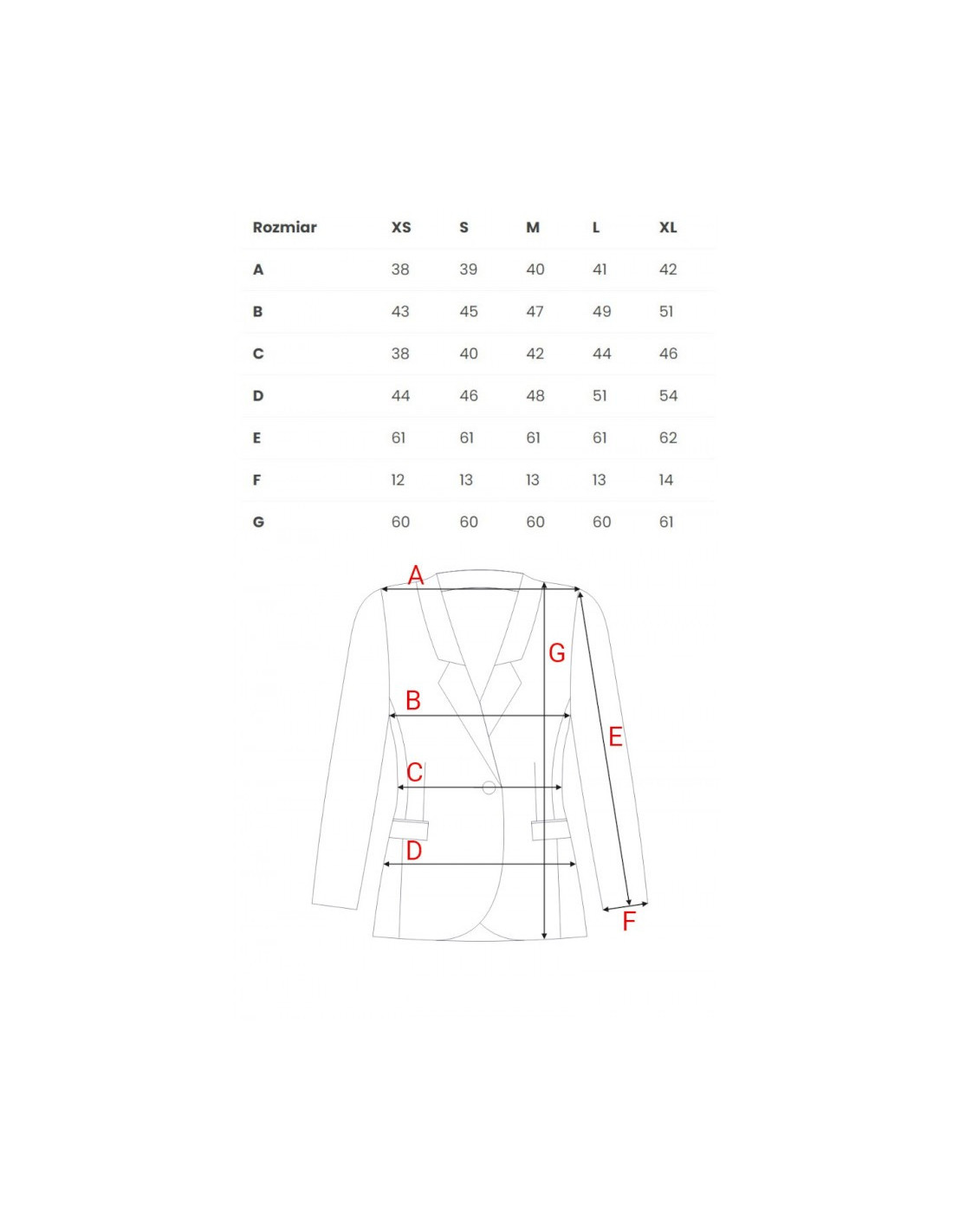 | Rozmiar | XS | S | M | L | XL |
|---|---|---|---|---|---|
| A | 38 | 39 | 40 | 41 | 42 |
| B | 43 | 45 | 47 | 49 | 51 |
| C | 38 | 40 | 42 | 44 | 46 |
| D | 44 | 46 | 48 | 51 | 54 |
| E | 61 | 61 | 61 | 61 | 62 |
| F | 12 | 13 | 13 | 13 | 14 |
| G | 60 | 60 | 60 | 60 | 61 |

A
G
B
E
C
D
F