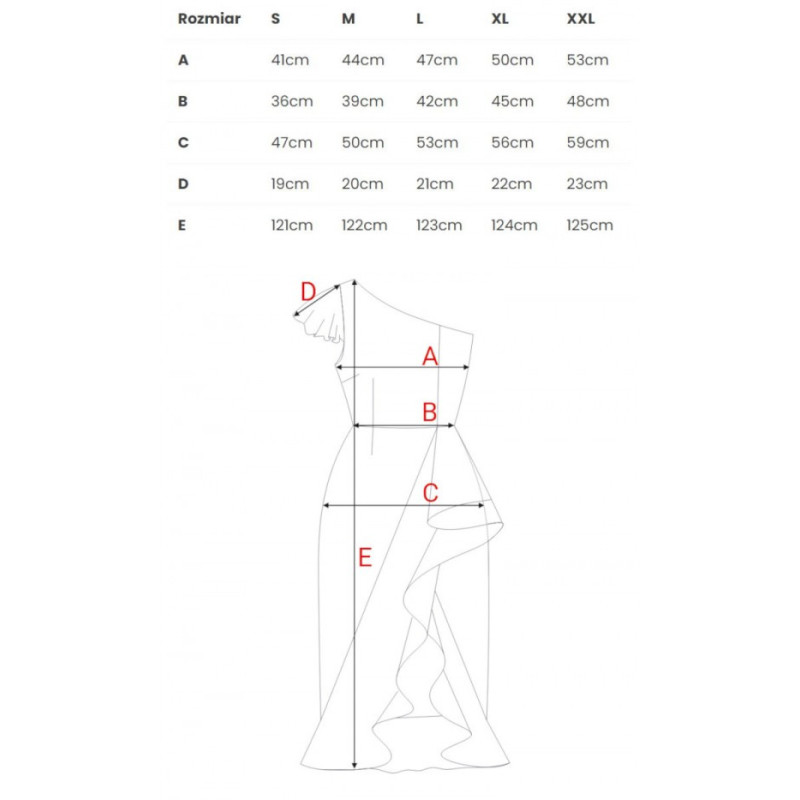 | Rozmiar | S | M | L | XL | XXL |
|---|---|---|---|---|---|
| A | 41cm | 44cm | 47cm | 50cm | 53cm |
| B | 36cm | 39cm | 42cm | 45cm | 48cm |
| C | 47cm | 50cm | 53cm | 56cm | 59cm |
| D | 19cm | 20cm | 21cm | 22cm | 23cm |
| E | 121cm | 122cm | 123cm | 124cm | 125cm |

D
A
B
C
E